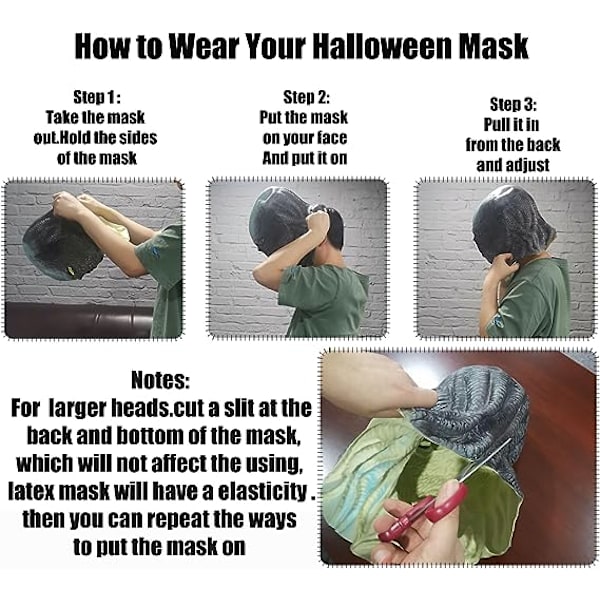 How to Wear Your Halloween Mask

Step 1:
Take the mask out.Hold the sides of the mask

Step 2:
Put the mask on your face And put it on

Step 3:
Pull it in from the back and adjust

Notes:
For larger heads.cut a slit at the back and bottom of the mask, which will not affect the using, latex mask will have a elasticity . then you can repeat the ways to put the mask on