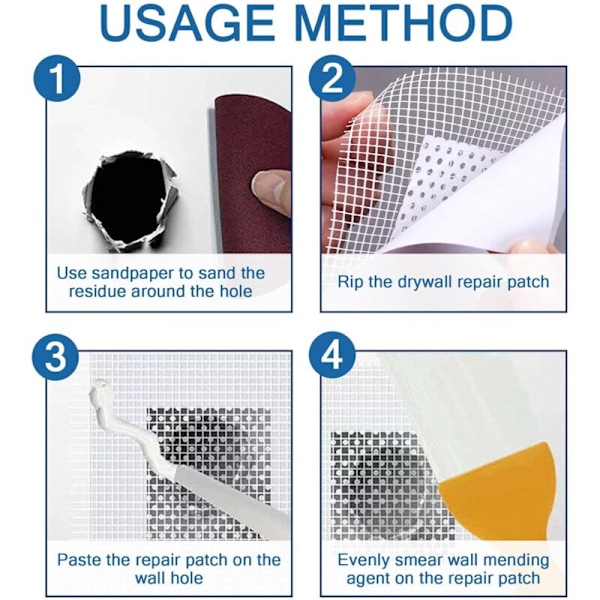 USAGE METHOD

1

Use sandpaper to sand the residue around the hole

2

Rip the drywall repair patch

3

Paste the repair patch on the wall hole

4

Evenly smear wall mending agent on the repair patch