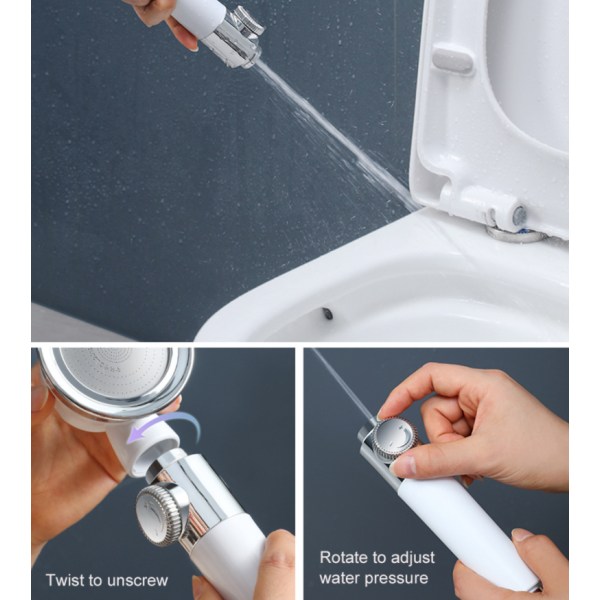 Twist to unscrew

Rotate to adjust water pressure