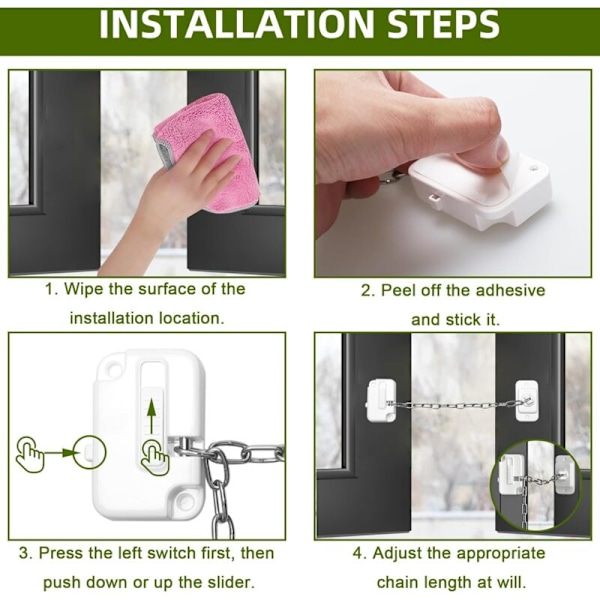 INSTALLATION STEPS

1. Wipe the surface of the installation location.

2. Peel off the adhesive and stick it.

3. Press the left switch first, then push down or up the slider.

4. Adjust the appropriate chain length at will.