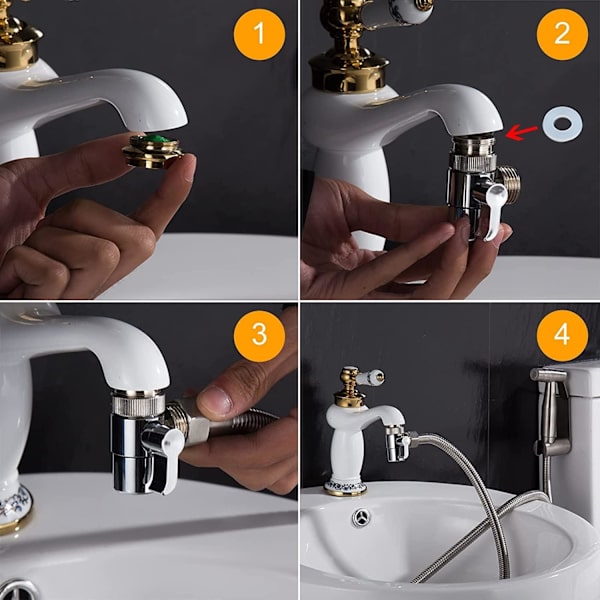 1

2

3

4