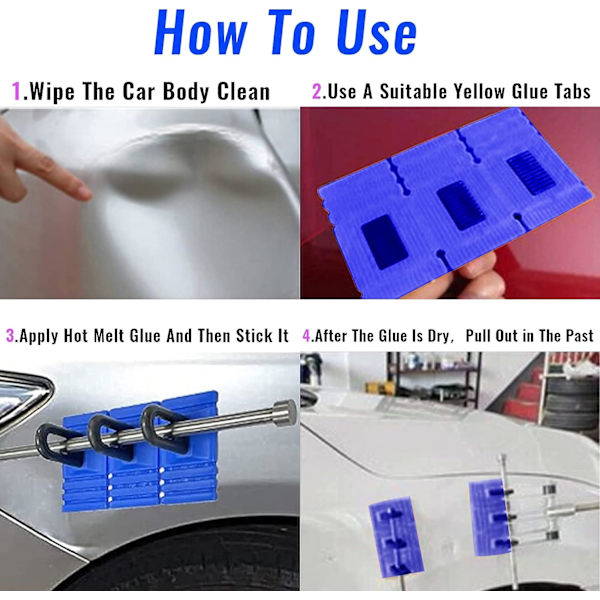 How To Use

1.Wipe The Car Body Clean

2.Use A Suitable Yellow Glue Tabs

3.Apply Hot Melt Glue And Then Stick It

4.After The Glue Is Dry, Pull Out in The Past