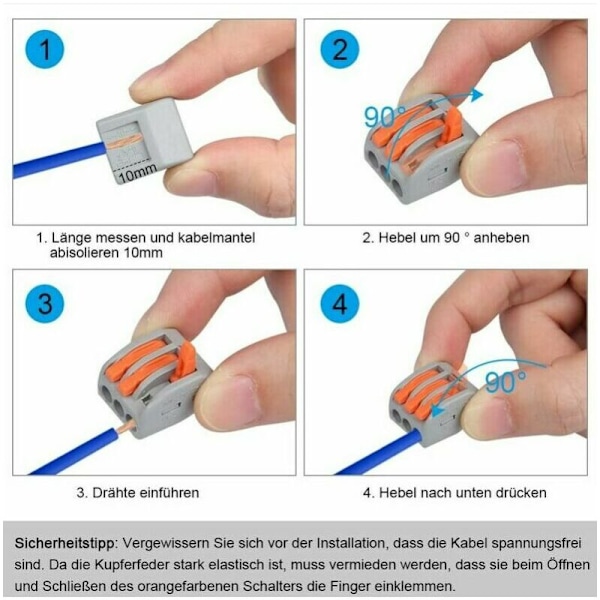 1

10mm

1. Länge messen und kabelmantel abisolieren 10mm

2

90°

2. Hebel um 90 ° anheben

3

3. Drähte einführen

4

90°

4. Hebel nach unten drücken

Sicherheitstipp: Vergewissern Sie sich vor der Installation, dass die Kabel spannungsfrei sind. Da die Kupferfeder stark elastisch ist, muss vermieden werden, dass sie beim Öffnen und Schließen des orangefarbenen Schalters die Finger einklemmen.