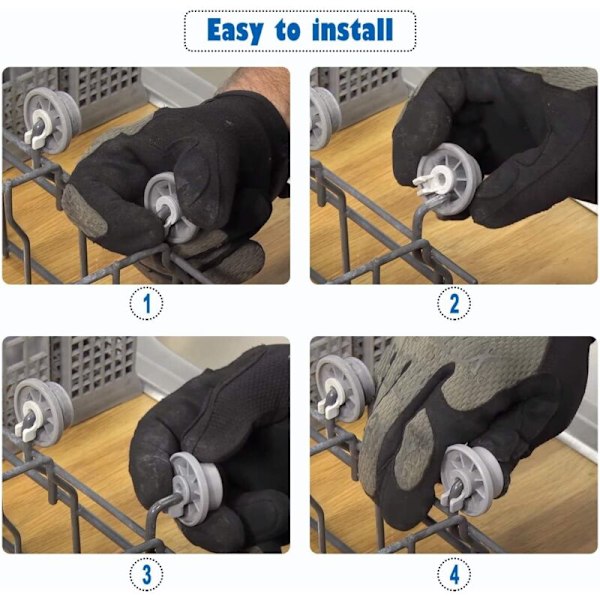 Easy to install

1

2

3

4