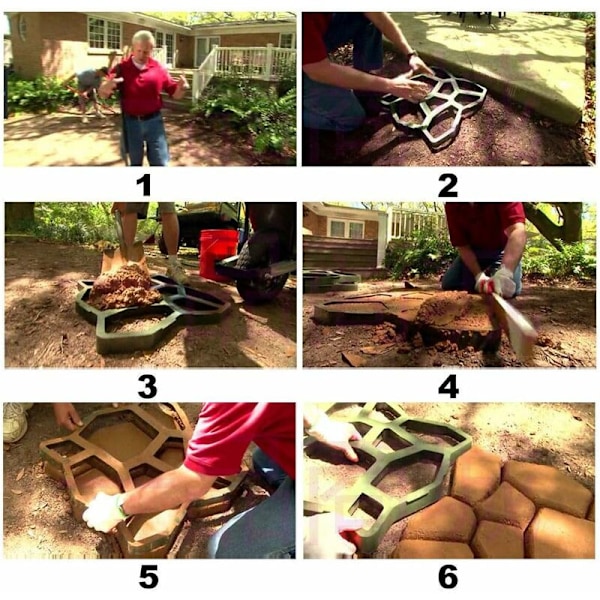 1

2

3

4

5

6