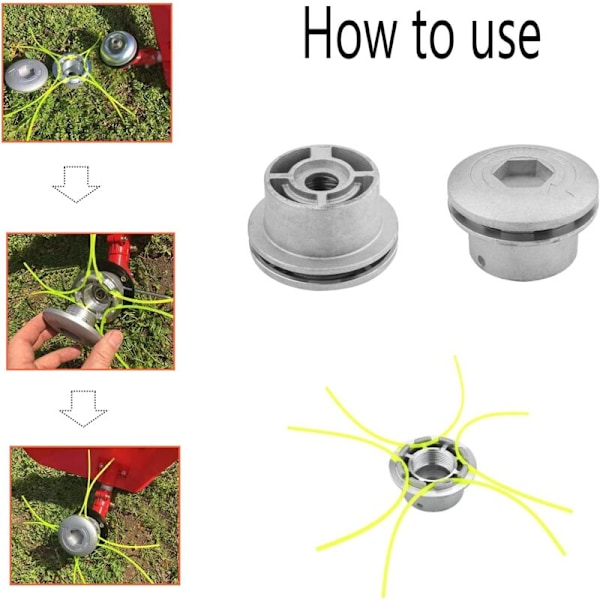 How to use