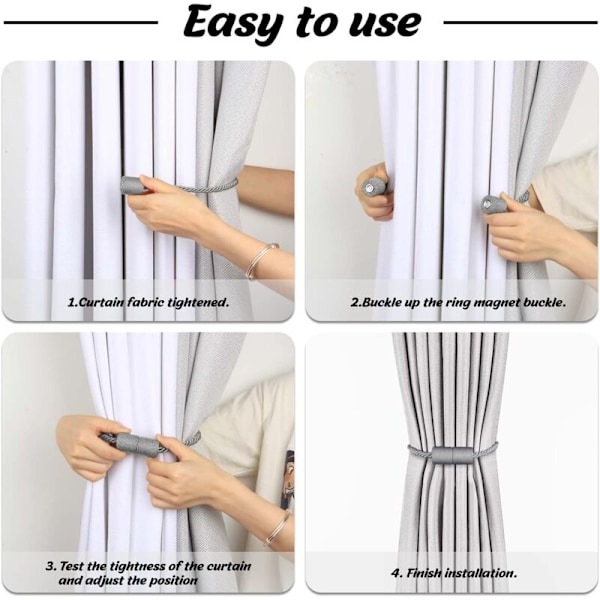 Easy to use

1.Curtain fabric tightened.

2.Buckle up the ring magnet buckle.

3. Test the tightness of the curtain and adjust the position

4. Finish installation.