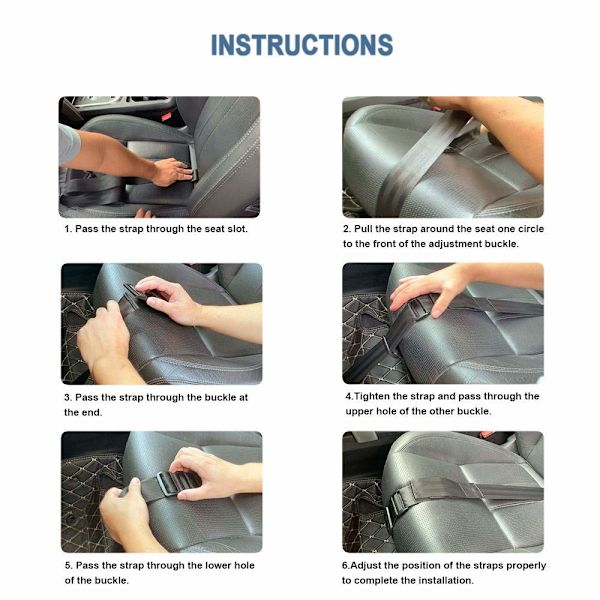 INSTRUCTIONS

1. Pass the strap through the seat slot.

2. Pull the strap around the seat one circle to the front of the adjustment buckle.

3. Pass the strap through the buckle at the end.

4.Tighten the strap and pass through the upper hole of the other buckle.

5. Pass the strap through the lower hole of the buckle.

6.Adjust the position of the straps properly to complete the installation.