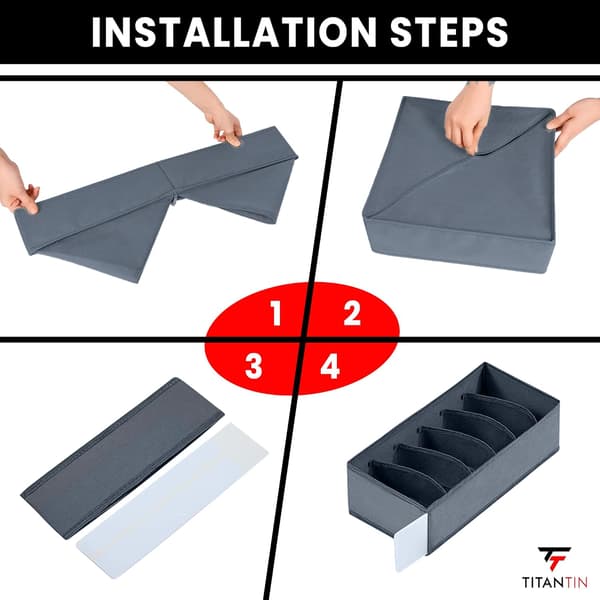 INSTALLATION STEPS

1 2
3 4

TITANTIN