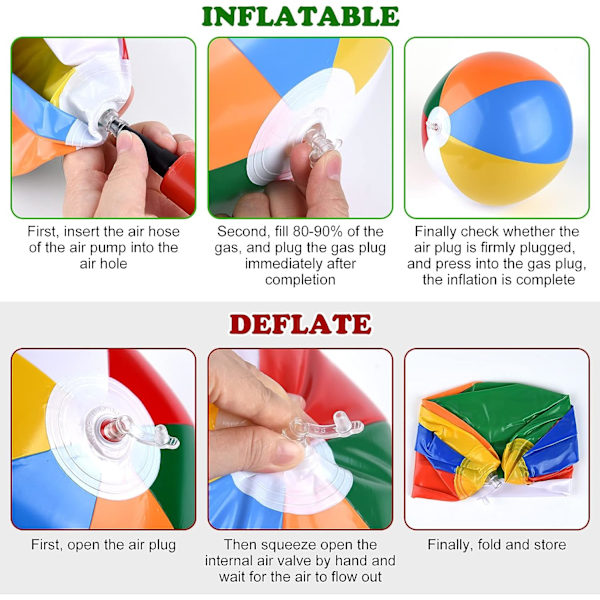 INFLATABLE

First, insert the air hose of the air pump into the air hole

Second, fill 80-90% of the gas, and plug the gas plug immediately after completion

Finally check whether the air plug is firmly plugged, and press into the gas plug, the inflation is complete

DEFLATE

First, open the air plug

Then squeeze open the internal air valve by hand and wait for the air to flow out

Finally, fold and store