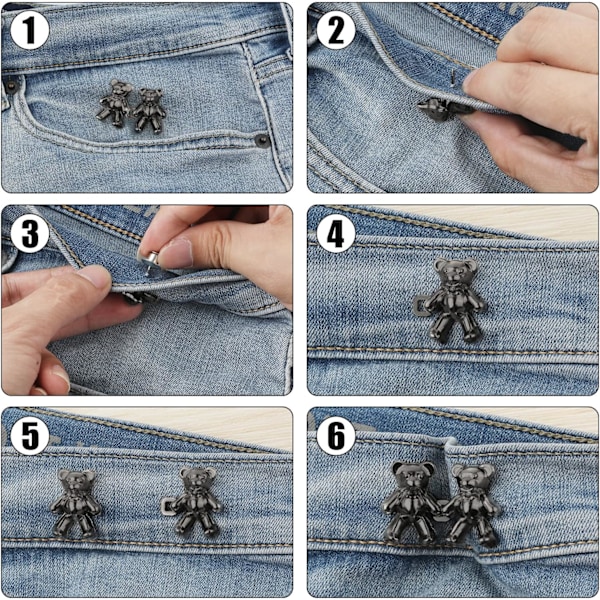 1

2

3

4

5

6