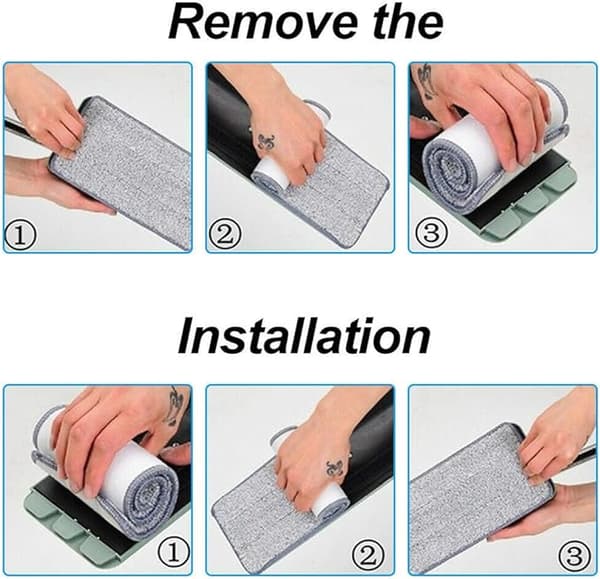 Remove the

①

②

③

Installation

①

②

③