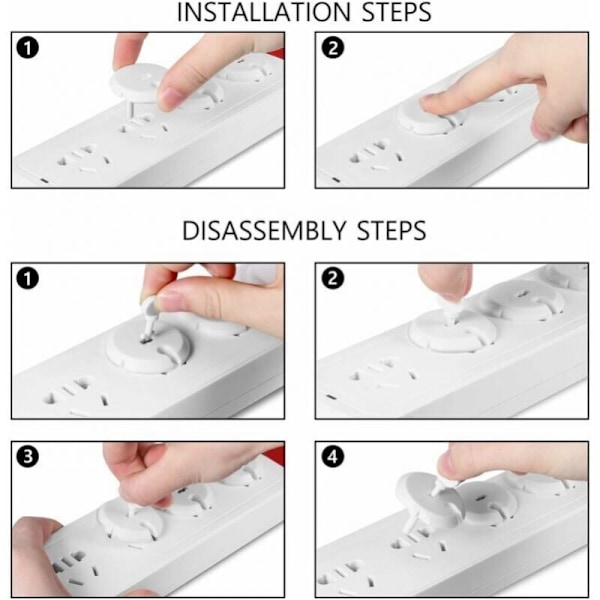 INSTALLATION STEPS

1

2

DISASSEMBLY STEPS

1

2

3

4