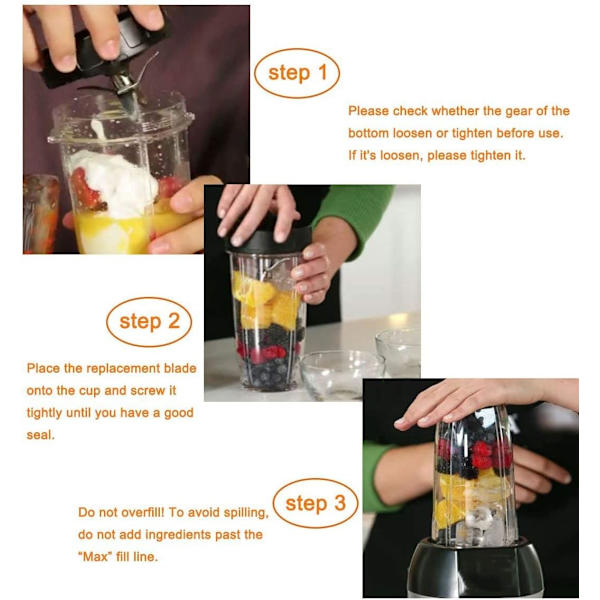 step 1

Please check whether the gear of the bottom loosen or tighten before use. If it's loosen, please tighten it.

step 2

Place the replacement blade onto the cup and screw it tightly until you have a good seal.

step 3

Do not overfill! To avoid spilling, do not add ingredients past the "Max" fill line.