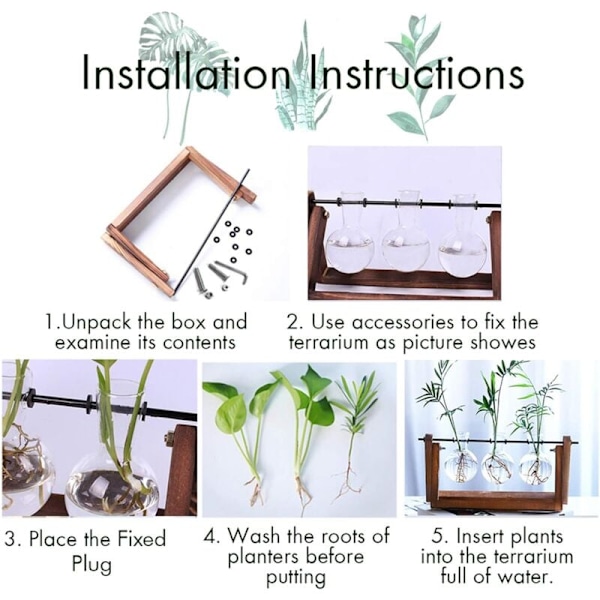 Installation Instructions

1.Unpack the box and examine its contents

2. Use accessories to fix the terrarium as picture showes

3. Place the Fixed Plug

4. Wash the roots of planters before putting

5. Insert plants into the terrarium full of water.