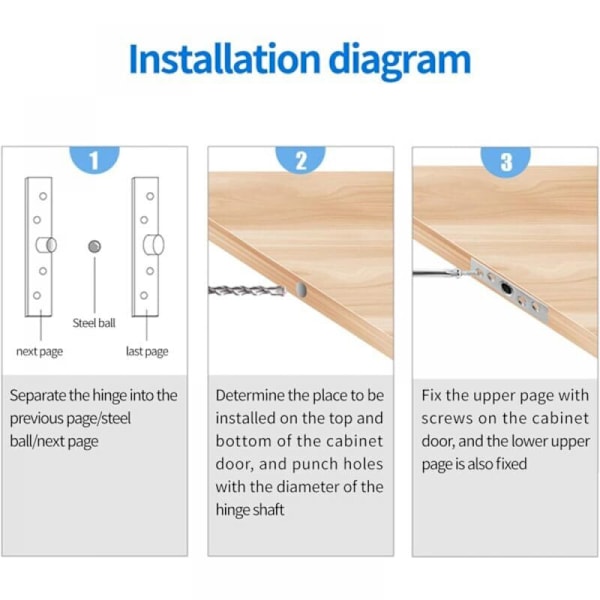 Installation diagram

1

Steel ball

next page

last page

Separate the hinge into the previous page/steel ball/next page

2

Determine the place to be installed on the top and bottom of the cabinet door, and punch holes with the diameter of the hinge shaft

3

Fix the upper page with screws on the cabinet door, and the lower upper page is also fixed