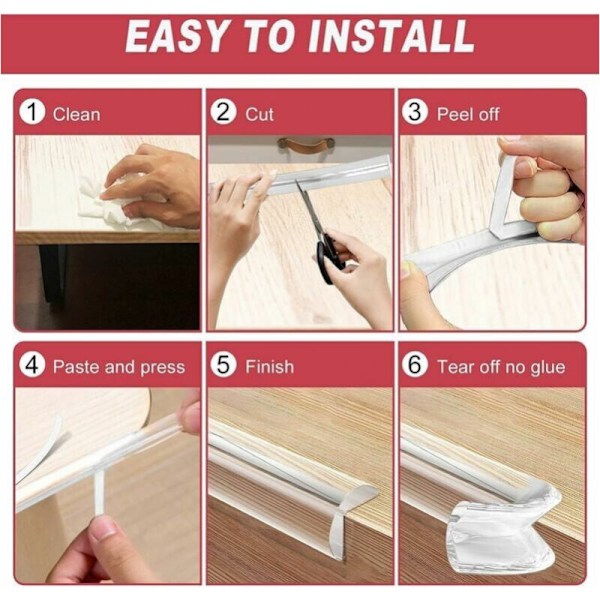 EASY TO INSTALL

1 Clean

2 Cut

3 Peel off

4 Paste and press

5 Finish

6 Tear off no glue