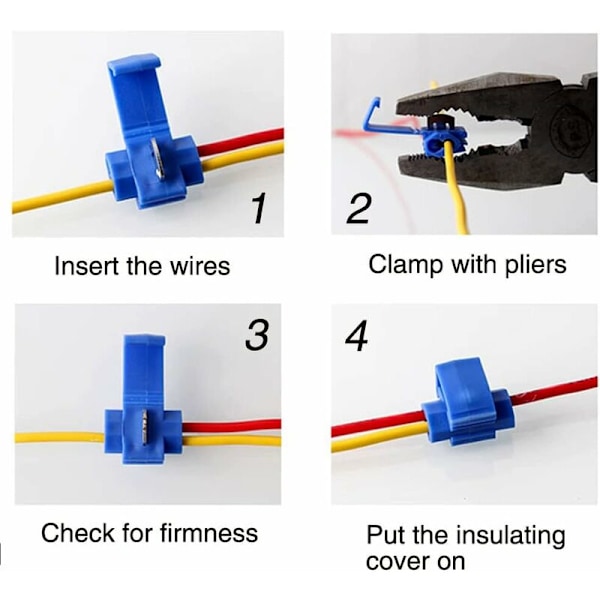 1

Insert the wires

2

Clamp with pliers

3

Check for firmness

4

Put the insulating cover on