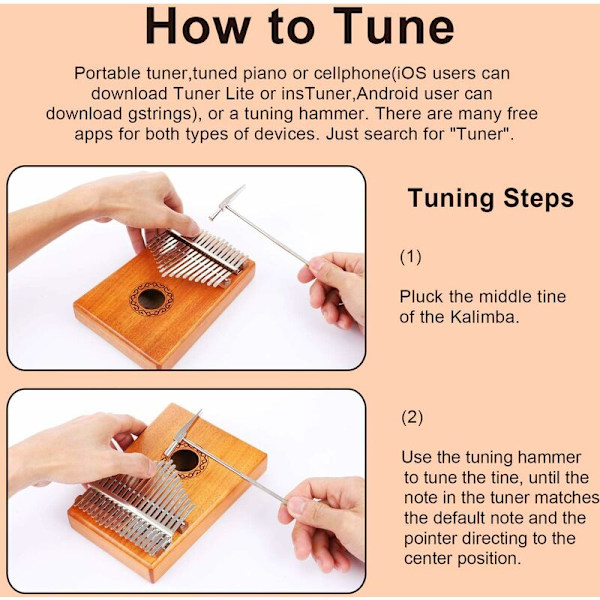 How to Tune

Portable tuner,tuned piano or cellphone(iOS users can download Tuner Lite or insTuner,Android user can download gstrings), or a tuning hammer. There are many free apps for both types of devices. Just search for "Tuner".

Tuning Steps

(1)

Pluck the middle tine of the Kalimba.

(2)

Use the tuning hammer to tune the tine, until the note in the tuner matches the default note and the pointer directing to the center position.