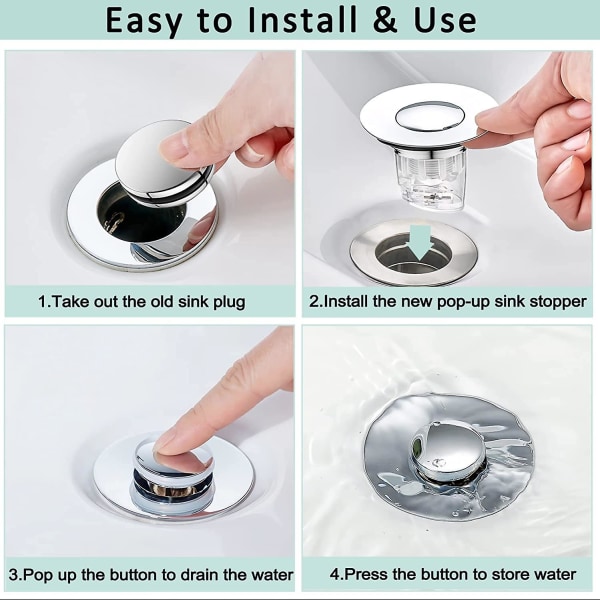 Easy to Install & Use

1.Take out the old sink plug

2.Install the new pop-up sink stopper

3.Pop up the button to drain the water

4.Press the button to store water