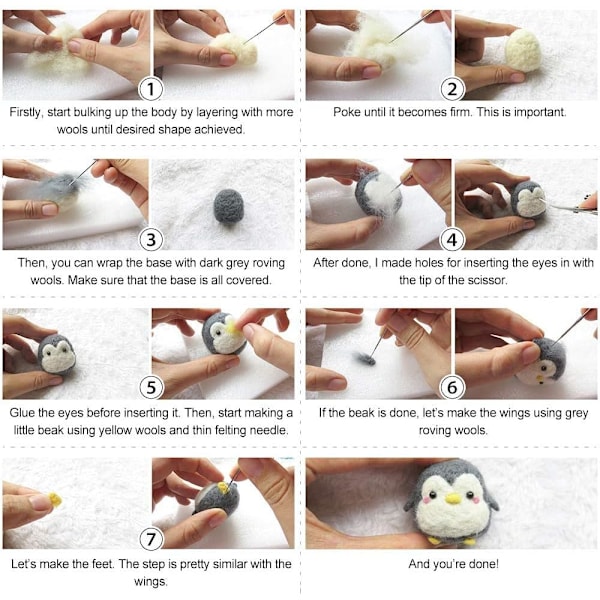 1
Firstly, start bulking up the body by layering with more wools until desired shape achieved.

2
Poke until it becomes firm. This is important.

3
Then, you can wrap the base with dark grey roving wools. Make sure that the base is all covered.

4
After done, I made holes for inserting the eyes in with the tip of the scissor.

5
Glue the eyes before inserting it. Then, start making a little beak using yellow wools and thin felting needle.

6
If the beak is done, let's make the wings using grey roving wools.

7
Let's make the feet. The step is pretty similar with the wings.

And you're done!