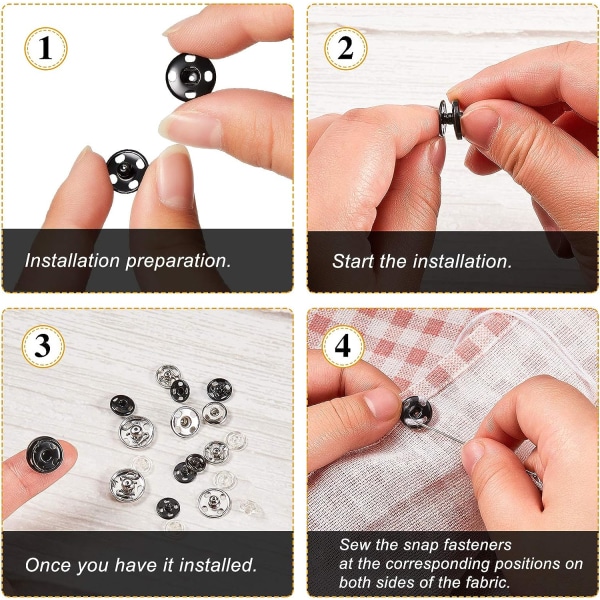 1

Installation preparation.

2

Start the installation.

3

Once you have it installed.

4

Sew the snap fasteners at the corresponding positions on both sides of the fabric.