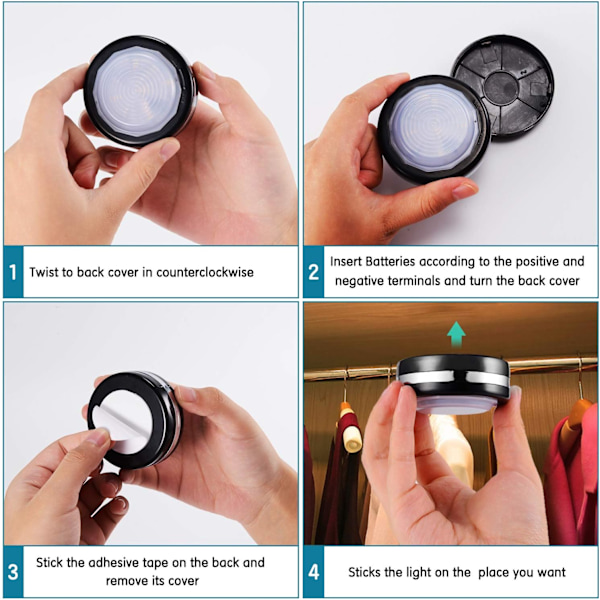 1 Twist to back cover in counterclockwise

2 Insert Batteries according to the positive and negative terminals and turn the back cover

3 Stick the adhesive tape on the back and remove its cover

4 Sticks the light on the place you want