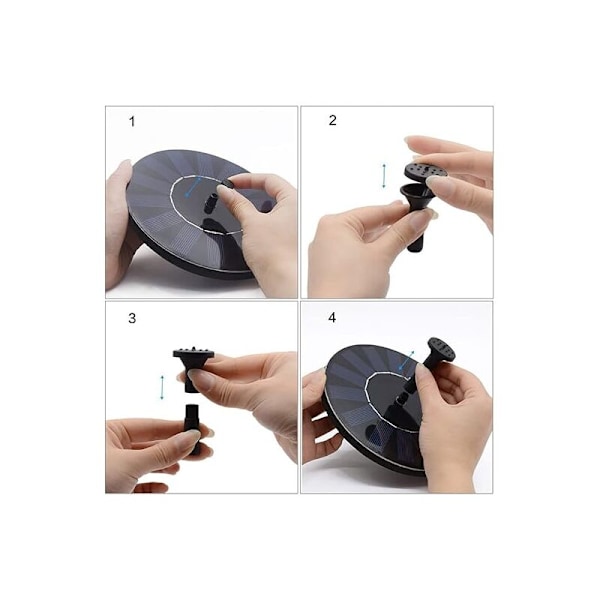 1

2

3

4