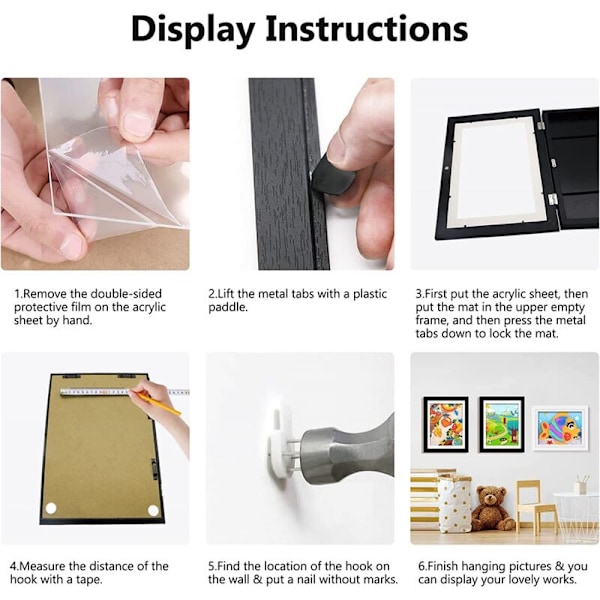 Display Instructions

1.Remove the double-sided protective film on the acrylic sheet by hand.

2.Lift the metal tabs with a plastic paddle.

3.First put the acrylic sheet, then put the mat in the upper empty frame, and then press the metal tabs down to lock the mat.

4.Measure the distance of the hook with a tape.

5.Find the location of the hook on the wall & put a nail without marks.

6.Finish hanging pictures & you can display your lovely works.