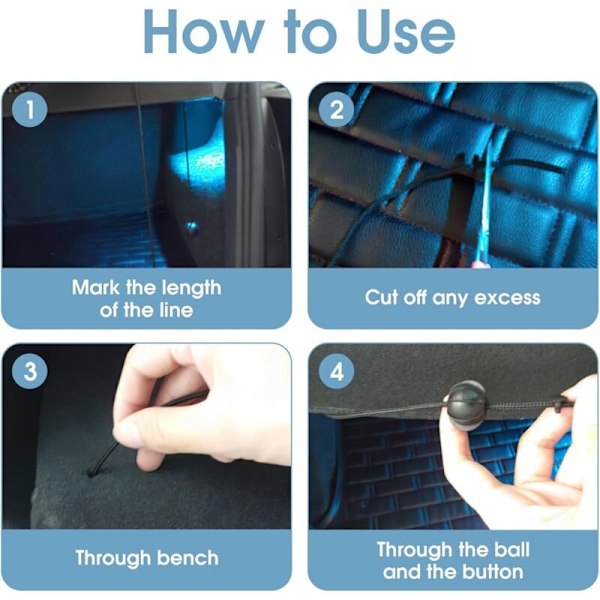 How to Use

1

Mark the length of the line

2

Cut off any excess

3

Through bench

4

Through the ball and the button