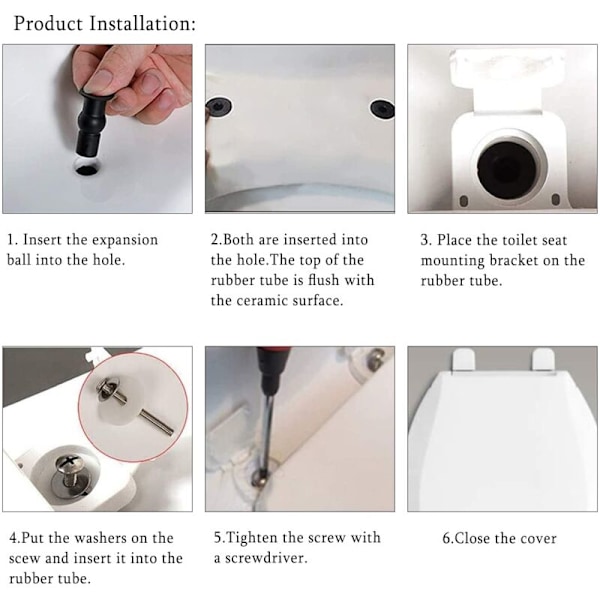 Product Installation:

1. Insert the expansion ball into the hole.

2.Both are inserted into the hole.The top of the rubber tube is flush with the ceramic surface.

3. Place the toilet seat mounting bracket on the rubber tube.

4.Put the washers on the scew and insert it into the rubber tube.

5.Tighten the screw with a screwdriver.

6.Close the cover