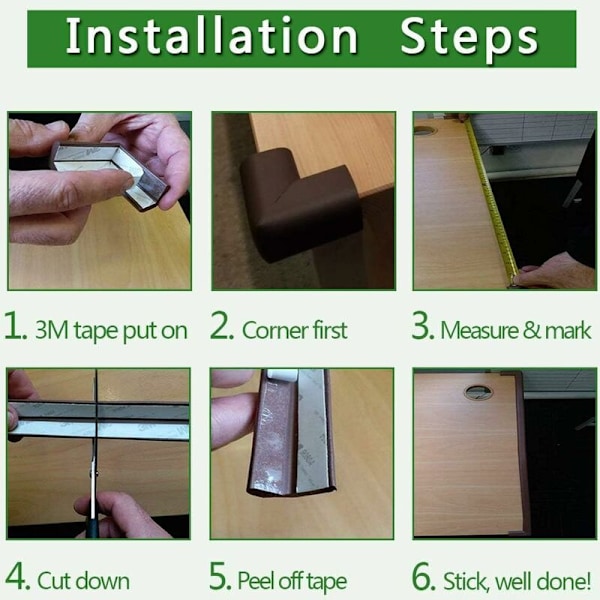 Installation Steps

1. 3M tape put on

2. Corner first

3. Measure & mark

4. Cut down

5. Peel off tape

6. Stick, well done!