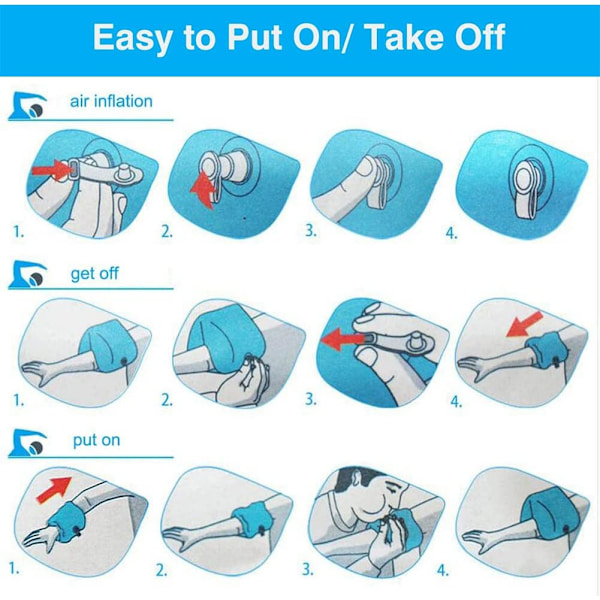 Easy to Put On/ Take Off

air inflation

1. 2. 3. 4.

get off

1. 2. 3. 4.

put on

1. 2. 3. 4.