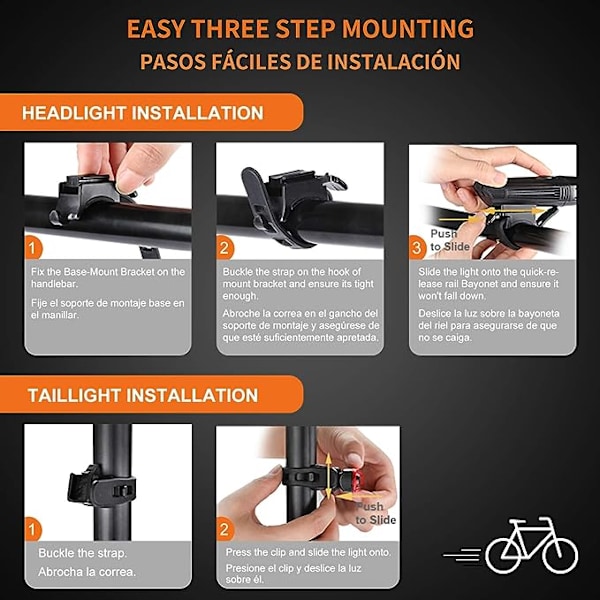 EASY THREE STEP MOUNTING
PASOS FÁCILES DE INSTALACIÓN

HEADLIGHT INSTALLATION

1
Fix the Base-Mount Bracket on the handlebar.
Fije el soporte de montaje base en el manillar.

2
Buckle the strap on the hook of mount bracket and ensure its tight enough.
Abroche la correa en el gancho del soporte de montaje y asegúrese de que esté suficientemente apretada.

Push to Slide
3
Slide the light onto the quick-release rail Bayonet and ensure it won't fall down.
Deslice la luz sobre la bayoneta del riel para asegurarse de que no se caiga.

TAILLIGHT INSTALLATION

1
Buckle the strap.
Abrocha la correa.

Push to Slide
2
Press the clip and slide the light onto.
Presione el clip y deslice la luz sobre él.