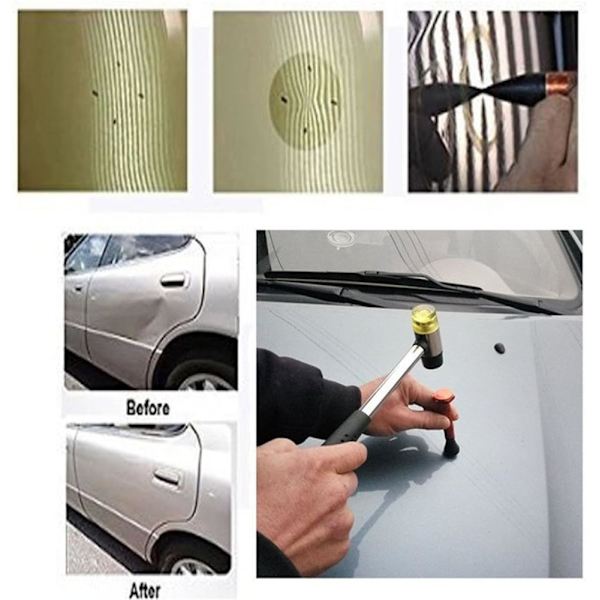 Before

After