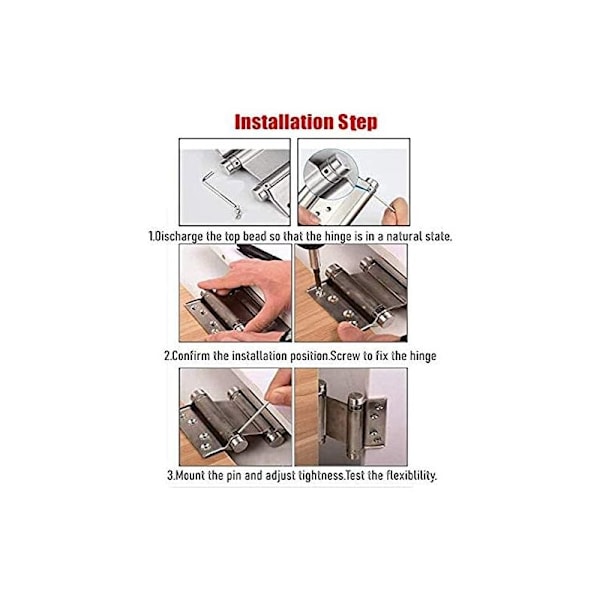 Installation Step

1.Discharge the top bead so that the hinge is in a natural state.

2.Confirm the installation position.Screw to fix the hinge

3.Mount the pin and adjust tightness.Test the flexiblility.