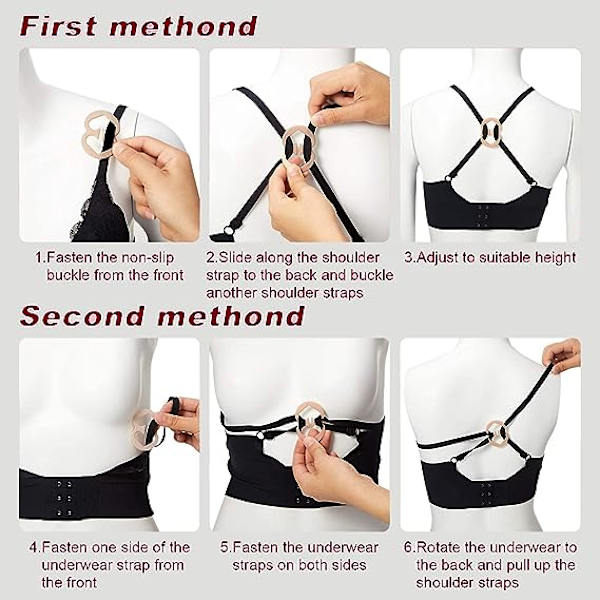 First methond

1.Fasten the non-slip buckle from the front

2.Slide along the shoulder strap to the back and buckle another shoulder straps

3.Adjust to suitable height

Second methond

4.Fasten one side of the underwear strap from the front

5.Fasten the underwear straps on both sides

6.Rotate the underwear to the back and pull up the shoulder straps