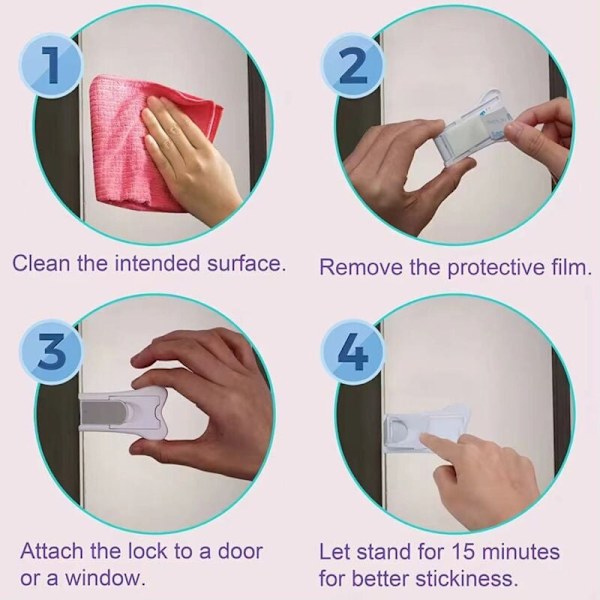 1

Clean the intended surface.

2

Remove the protective film.

3

Attach the lock to a door or a window.

4

Let stand for 15 minutes for better stickiness.