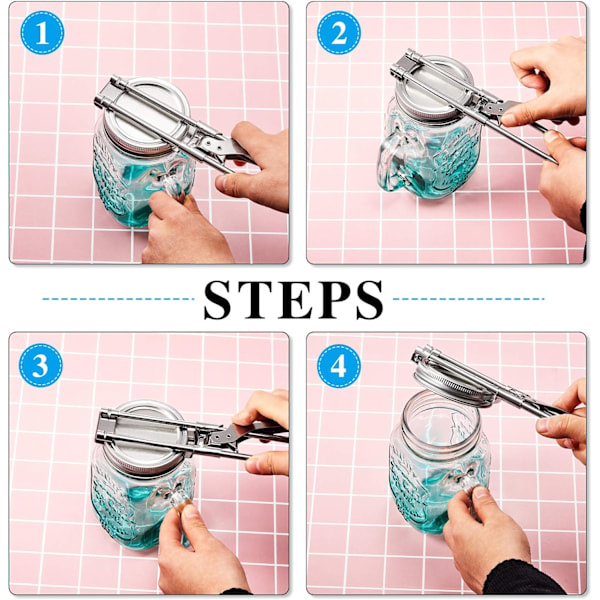 1

2

STEPS

3

4