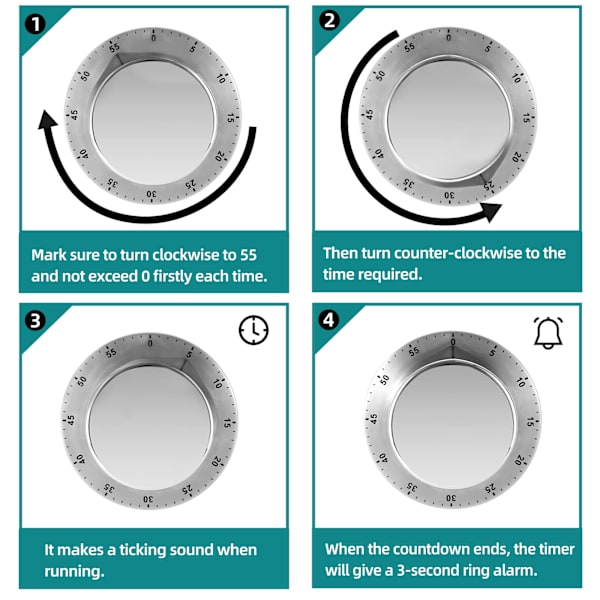 1

0 5 10 15 20 25 30 35 40 45 50 55

Mark sure to turn clockwise to 55 and not exceed 0 firstly each time.

2

0 5 10 15 20 25 30 35 40 45 50 55

Then turn counter-clockwise to the time required.

3

0 5 10 15 20 25 30 35 40 45 50 55

It makes a ticking sound when running.

4

0 5 10 15 20 25 30 35 40 45 50 55

When the countdown ends, the timer will give a 3-second ring alarm.