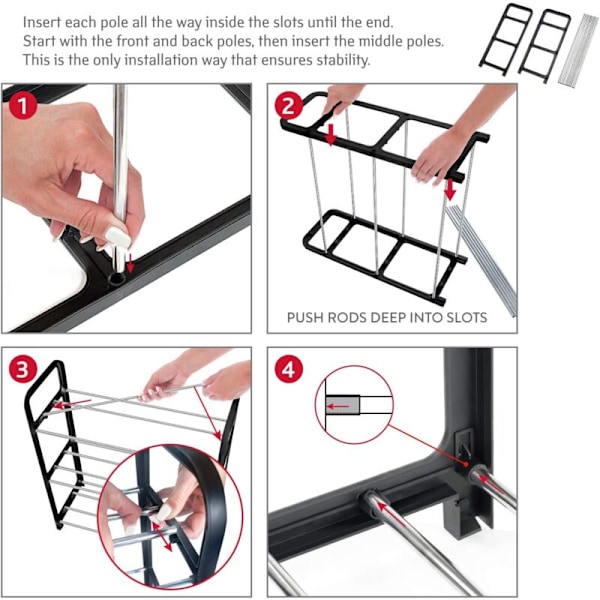 Insert each pole all the way inside the slots until the end.
Start with the front and back poles, then insert the middle poles.
This is the only installation way that ensures stability.

1

2

PUSH RODS DEEP INTO SLOTS

3

4