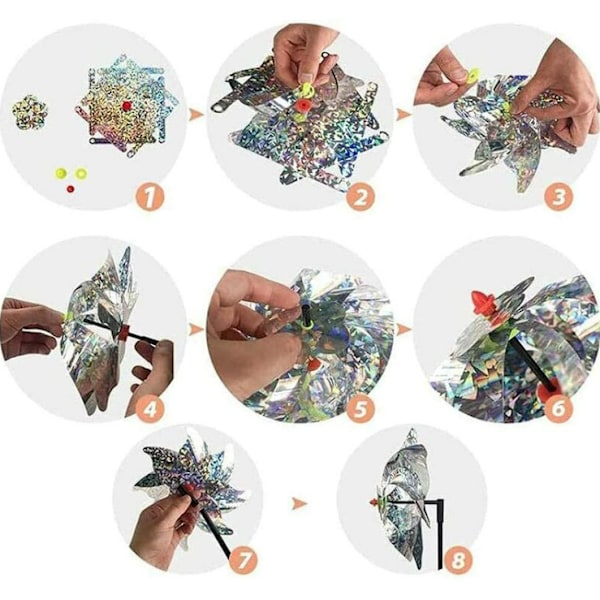 1
2
3
4
5
6
7
8