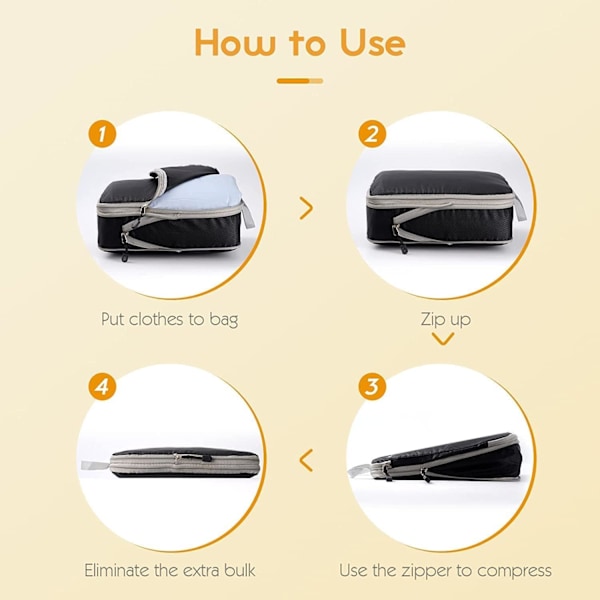 How to Use

1

Put clothes to bag

2

Zip up

3

Use the zipper to compress

4

Eliminate the extra bulk