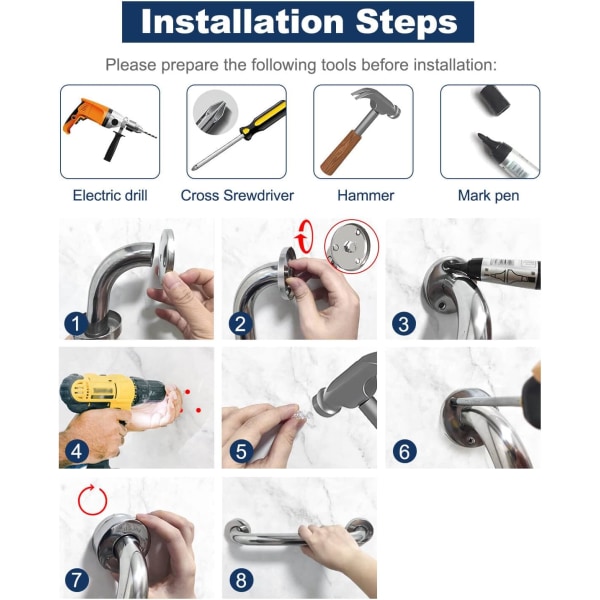 Installation Steps

Please prepare the following tools before installation:

Electric drill

Cross Srewdriver

Hammer

Mark pen

1

2

3

4

5

6

7

8