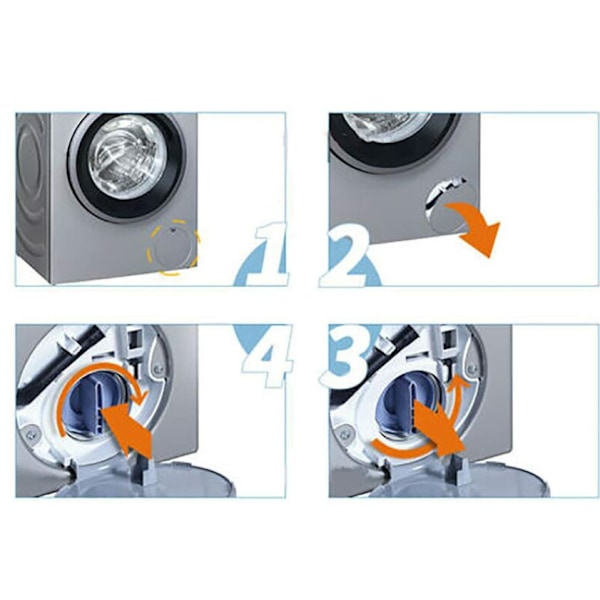 1
2
4
3