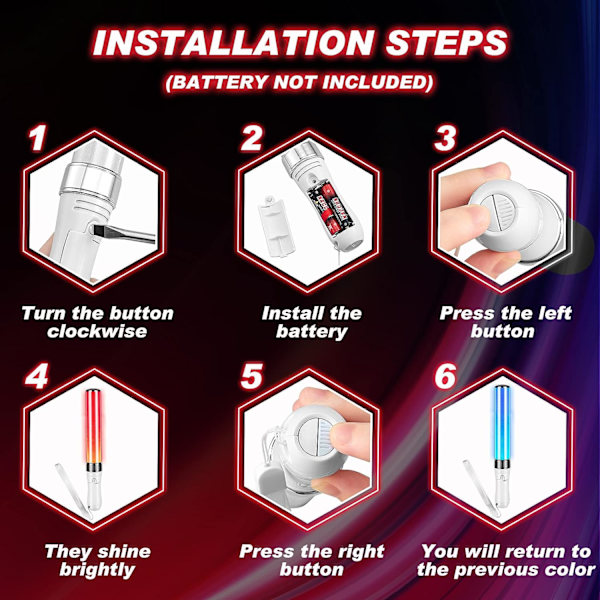 INSTALLATION STEPS
(BATTERY NOT INCLUDED)

1
Turn the button clockwise

2
Install the battery

3
Press the left button

4
They shine brightly

5
Press the right button

6
You will return to the previous color