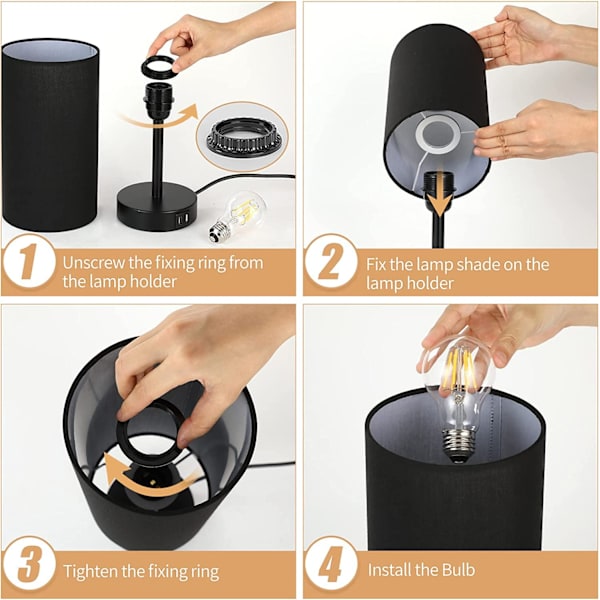 1 Unscrew the fixing ring from the lamp holder

2 Fix the lamp shade on the lamp holder

3 Tighten the fixing ring

4 Install the Bulb