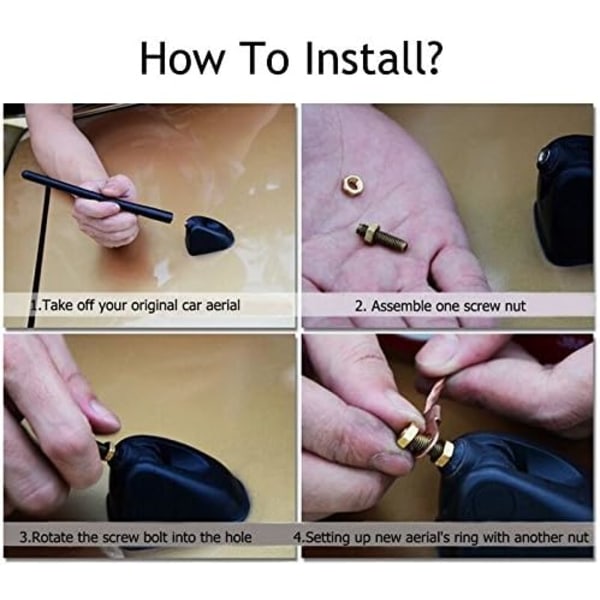 How To Install?

1.Take off your original car aerial

2. Assemble one screw nut

3.Rotate the screw bolt into the hole

4.Setting up new aerial's ring with another nut