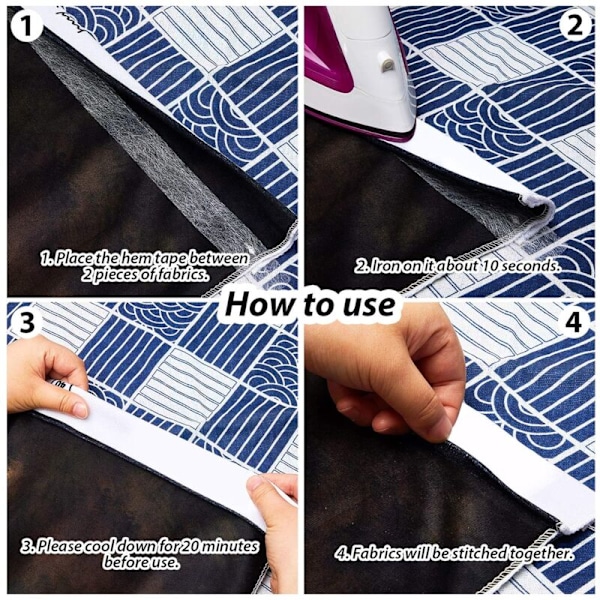 1

1. Place the hem tape between 2 pieces of fabrics.

2

2. Iron on it about 10 seconds.

How to use

3

3. Please cool down for 20 minutes before use.

4

4. Fabrics will be stitched together.