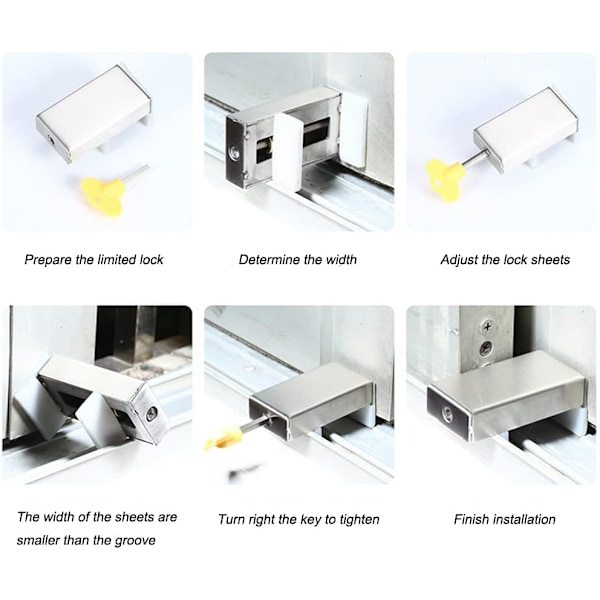 Prepare the limited lock

Determine the width

Adjust the lock sheets

The width of the sheets are smaller than the groove

Turn right the key to tighten

Finish installation